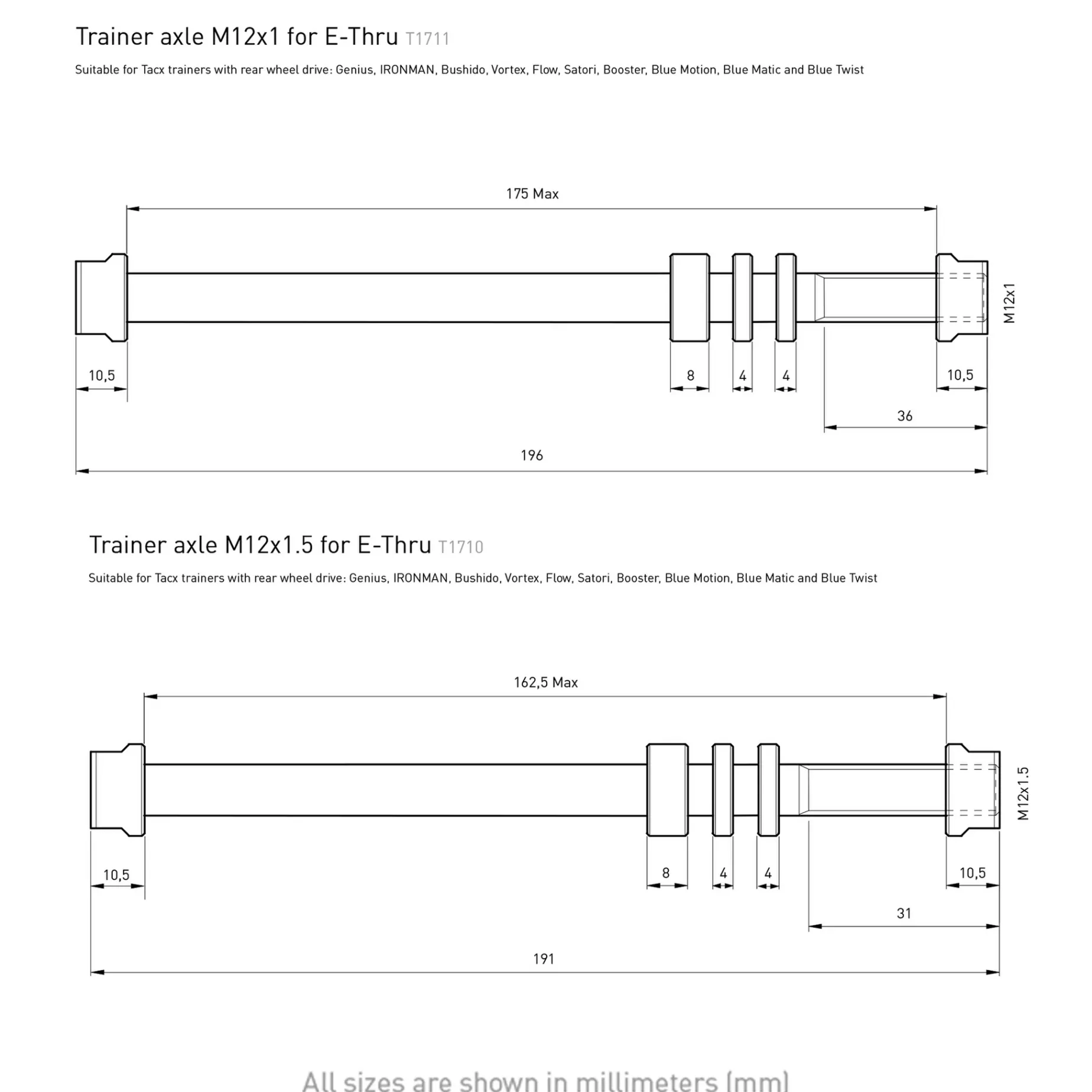 Trainer axle M12x1 for E-Thru T1711

Suitable for Tacx trainers with rear wheel drive: Genius, IRONMAN, Bushido, Vortex, Flow, Satori, Booster, Blue Motion, Blue Matic and Blue Twist

175 Max

M12x1

10,5

8

4

4

10,5

36

196

Trainer axle M12x1.5 for E-Thru T1710

Suitable for Tacx trainers with rear wheel drive: Genius, IRONMAN, Bushido, Vortex, Flow, Satori, Booster, Blue Motion, Blue Matic and Blue Twist

162,5 Max

M12x1.5

10,5

8

4

4

10,5

31

191

All sizes are shown in millimeters (mm)