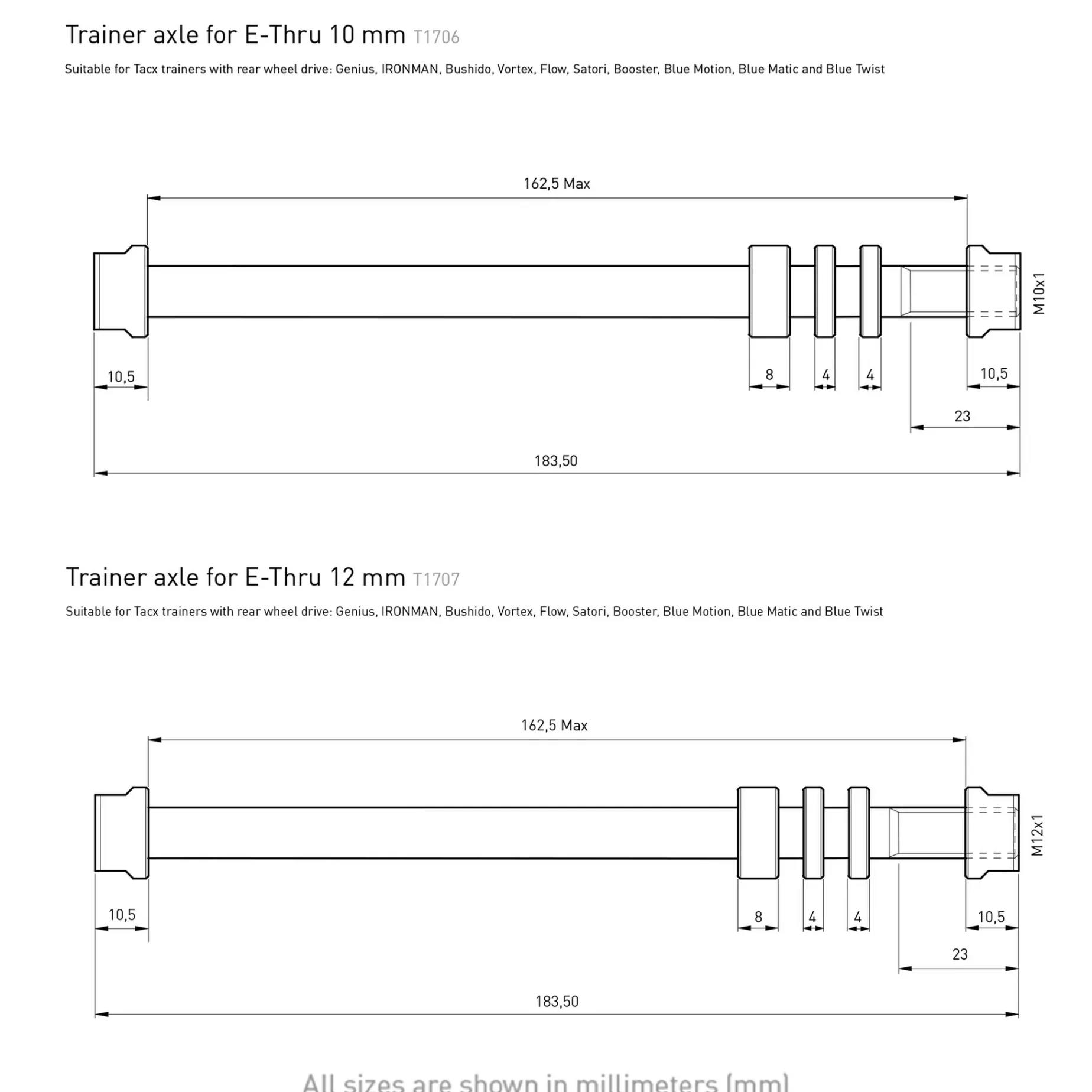 Trainer axle for E-Thru 10 mm T1706

Suitable for Tacx trainers with rear wheel drive: Genius, IRONMAN, Bushido, Vortex, Flow, Satori, Booster, Blue Motion, Blue Matic and Blue Twist

162,5 Max

M10x1

10,5

8

4

4

10,5

23

183,50

Trainer axle for E-Thru 12 mm T1707

Suitable for Tacx trainers with rear wheel drive: Genius, IRONMAN, Bushido, Vortex, Flow, Satori, Booster, Blue Motion, Blue Matic and Blue Twist

162,5 Max

M12x1

10,5

8

4

4

10,5

23

183,50

All sizes are shown in millimeters (mm)